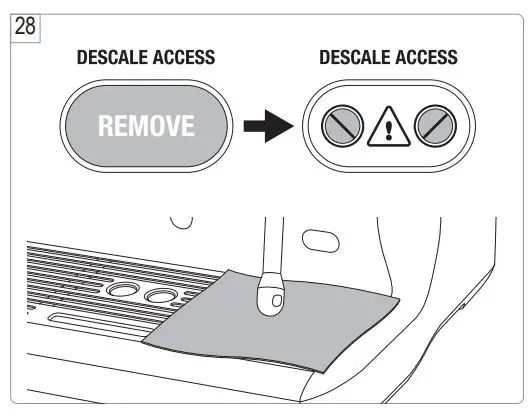 28

DESCALE ACCESS

REMOVE

DESCALE ACCESS