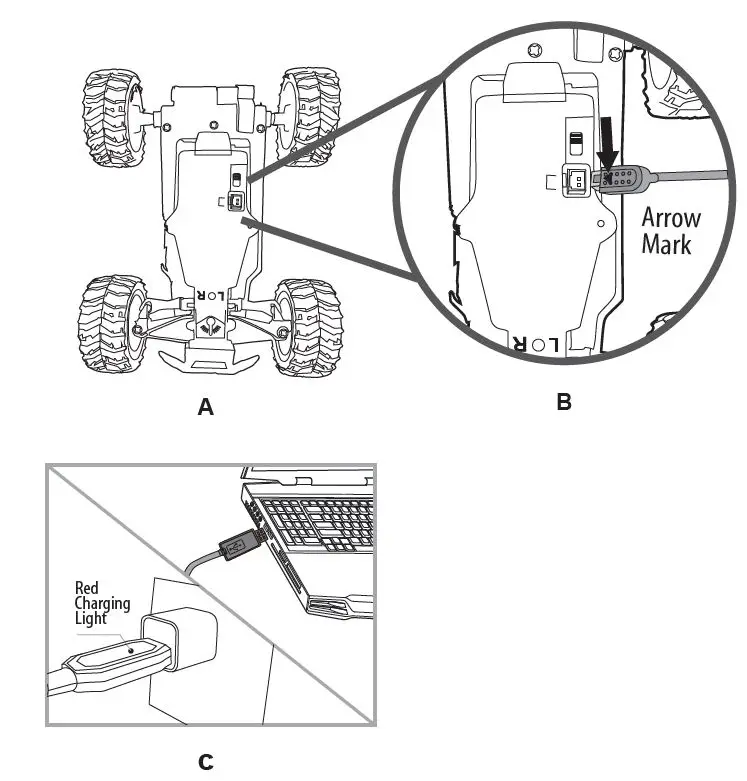 L R

A

Arrow Mark

L R

B

Red Charging Light

C