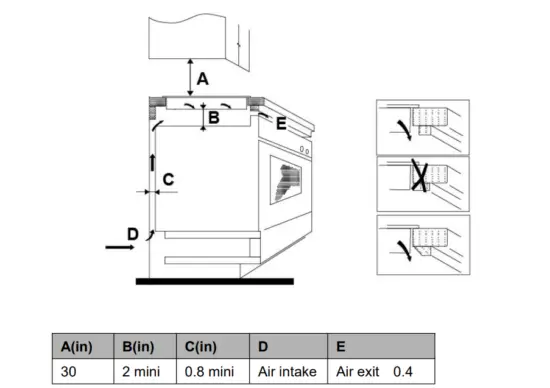 A

B

E

C

D

| A(in) | B(in) | C(in) | D | E |
|---|---|---|---|---|
| 30 | 2 mini | 0.8 mini | Air intake | Air exit 0.4 |