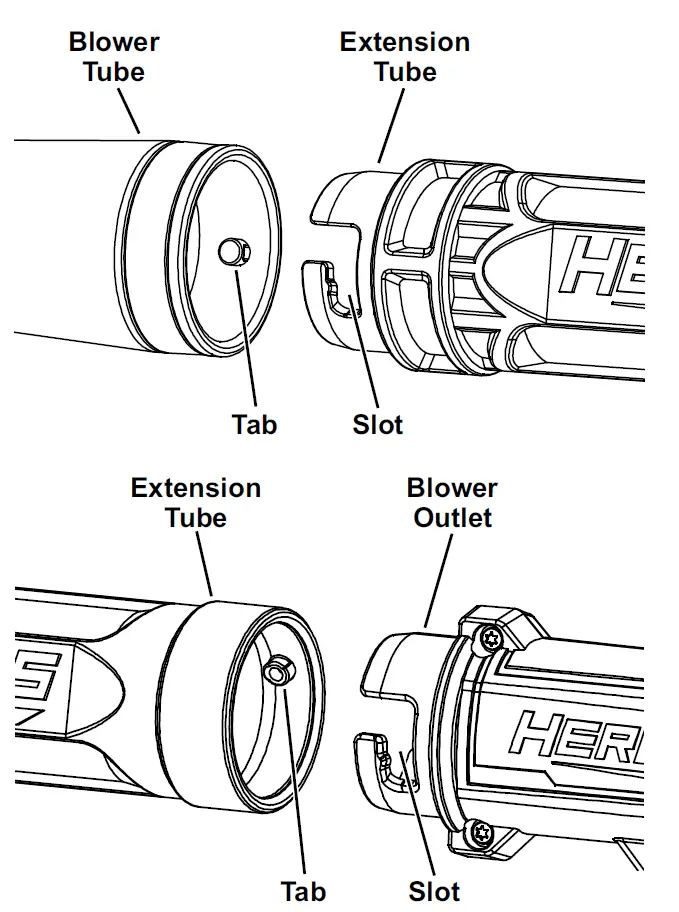 Blower Tube

Extension Tube

HE

Tab

Slot

Extension Tube

Blower Outlet

S

HER

Tab

Slot