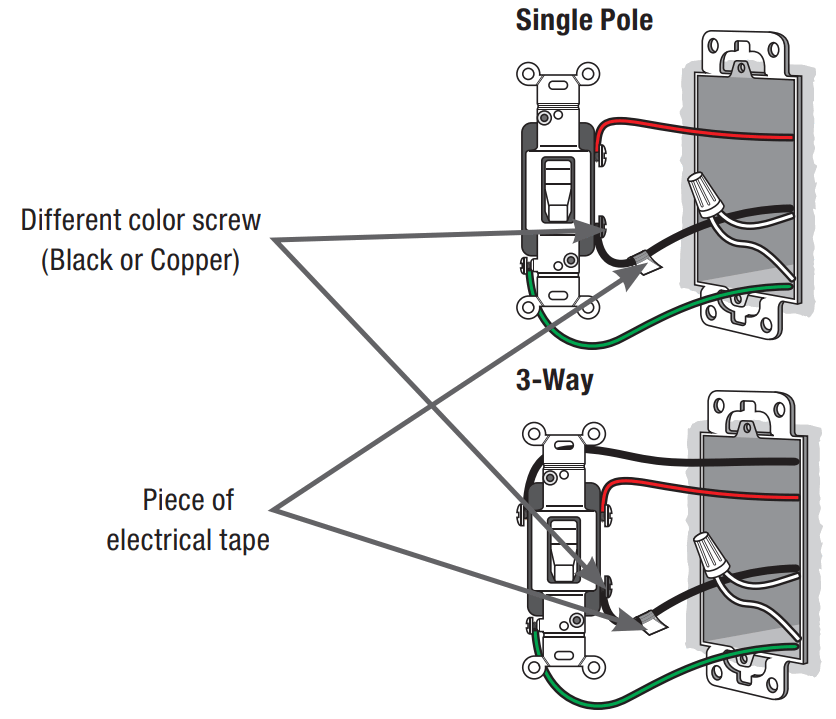 Single Pole

Different color screw
(Black or Copper)

3-Way

Piece of
electrical tape