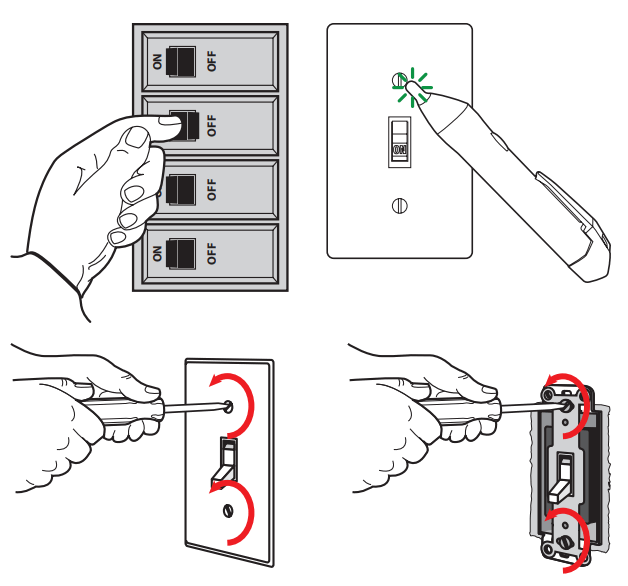 ON OFF

OFF

OFF

ON OFF

ON