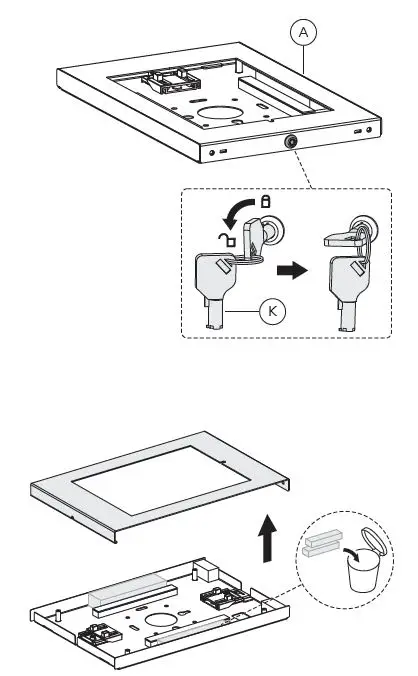 A

K