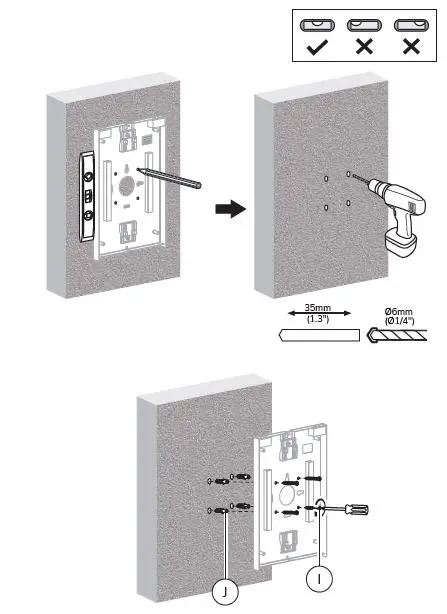 35mm
(1.3")

Ø6mm
(Ø1/4")

J

I