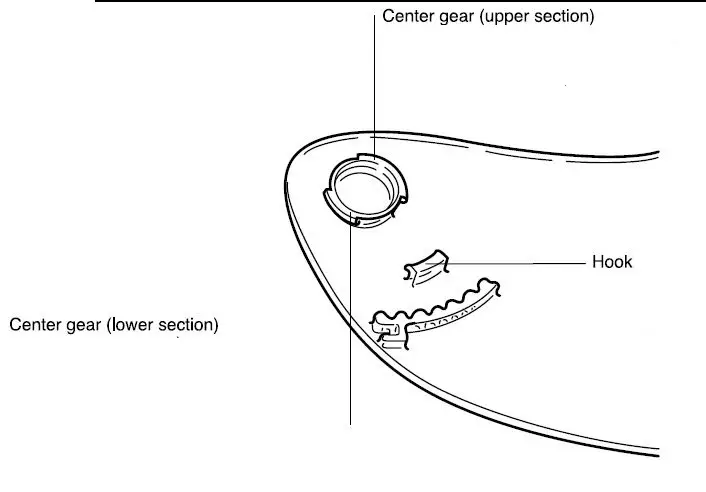 Center gear (upper section)

Hook

Center gear (lower section)