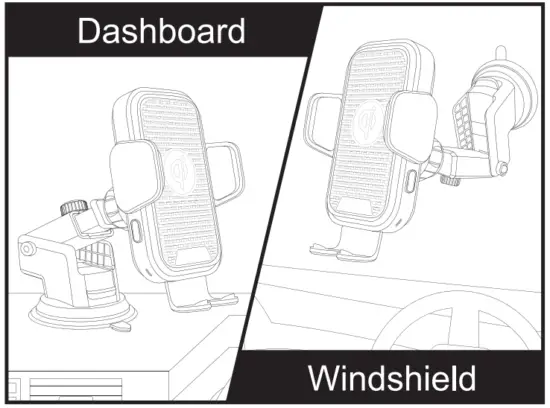 Dashboard

Windshield