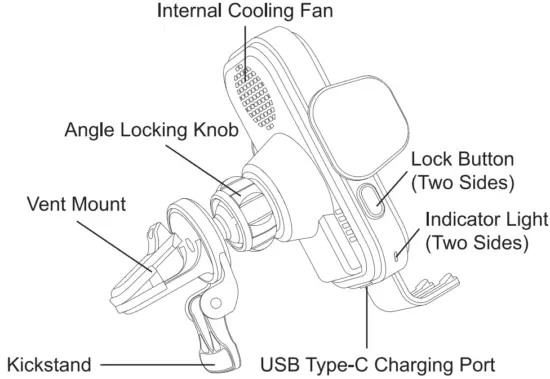 Internal Cooling Fan

Angle Locking Knob

Lock Button
(Two Sides)

Vent Mount

Indicator Light
(Two Sides)

Kickstand

USB Type-C Charging Port