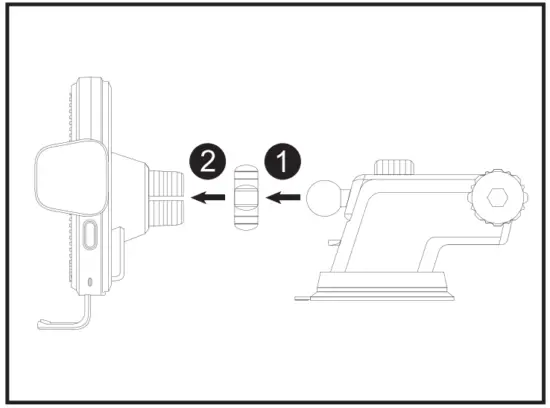 2

1