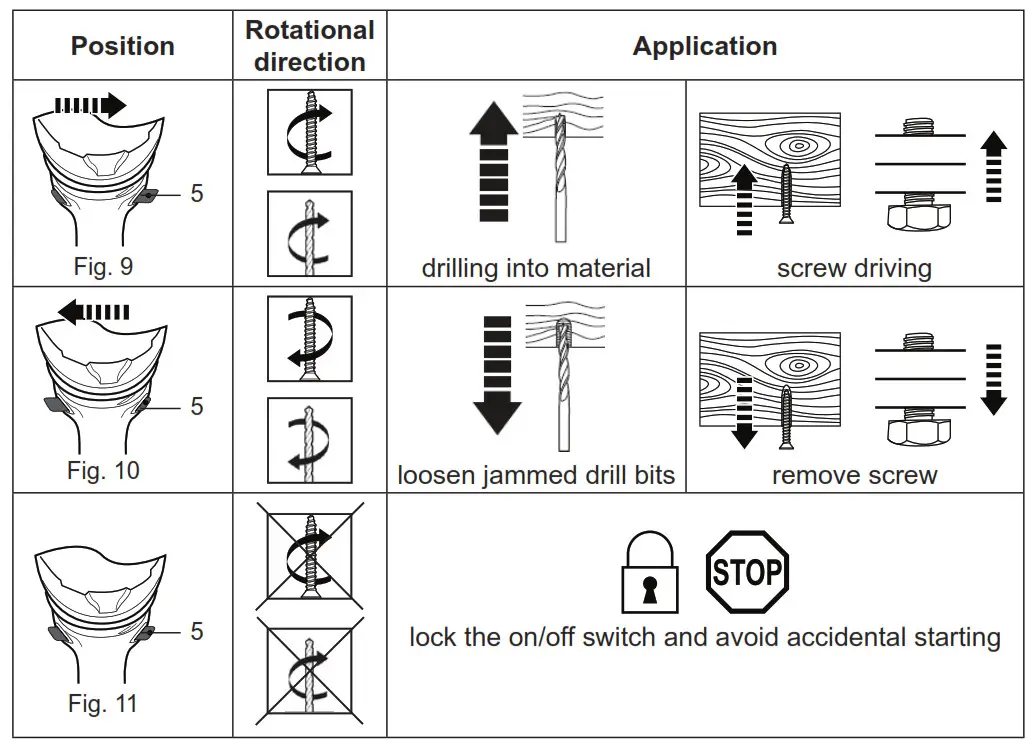 | Position | Rotational direction | Application | |
|---|---|---|---|
| 5 Fig. 9 | | drilling into material | screw driving |
| 5 Fig. 10 | | loosen jammed drill bits | remove screw |
| 5 Fig. 11 | | STOP lock the on/off switch and avoid accidental starting | |