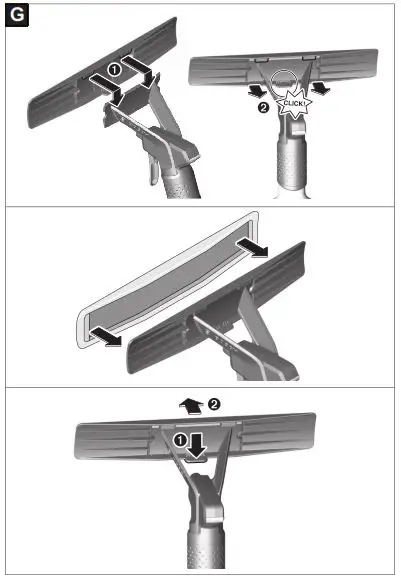 G

1

2

CLICK!

2

1