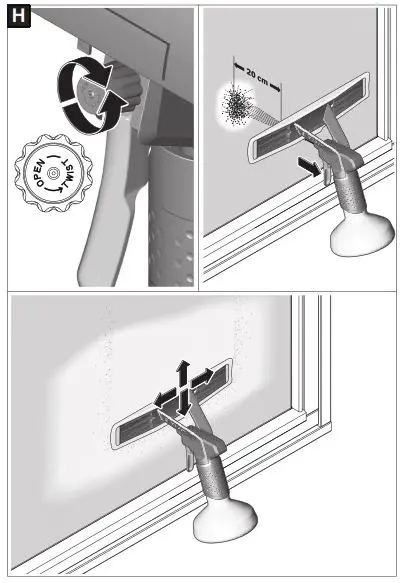 H

OPEN

TWIST

20 cm