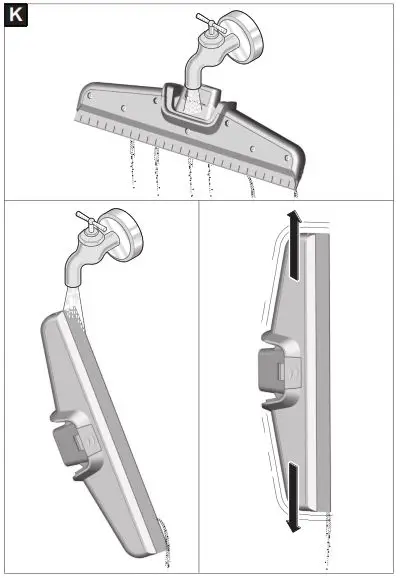 K