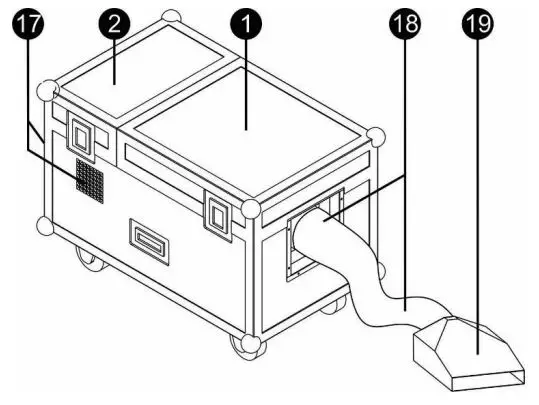 17 2 1 18 19