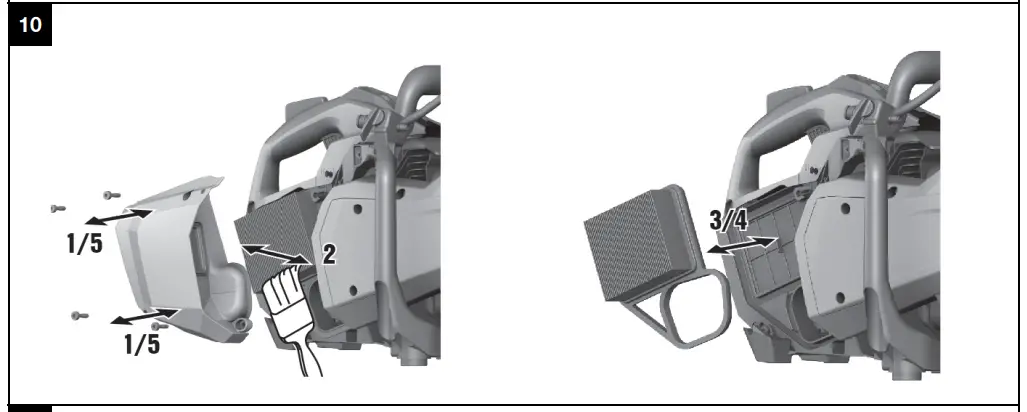 10

1/5

1/5

2

3/4