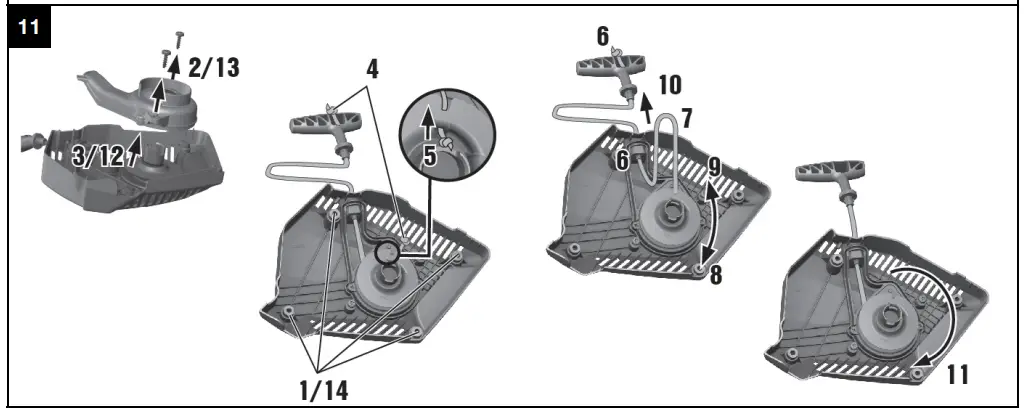 11

2/13

3/12

4

5

1/14

6

10

7

6

9

8

11