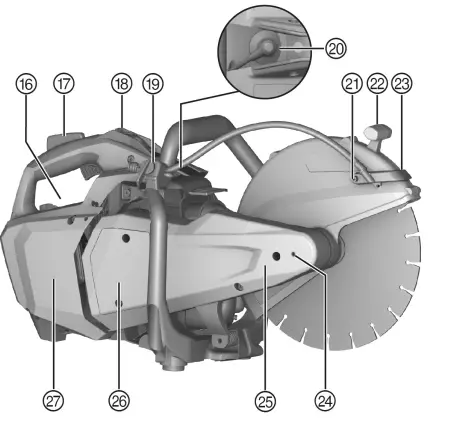 20
16 17 18 19
21 22 23
27 26 25 24