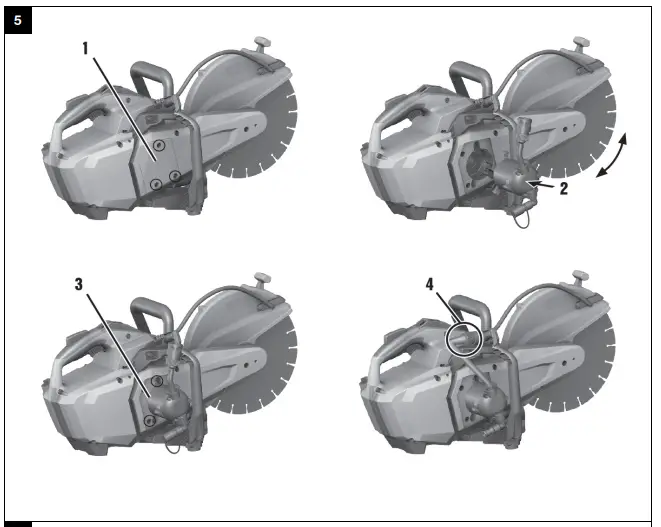 5

1

2

3

4