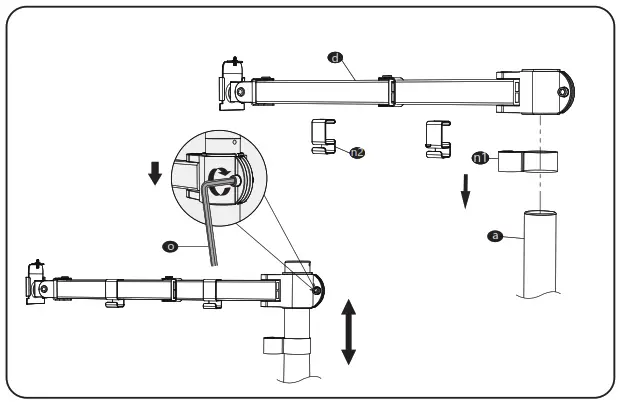 d
n2
n1
a
o