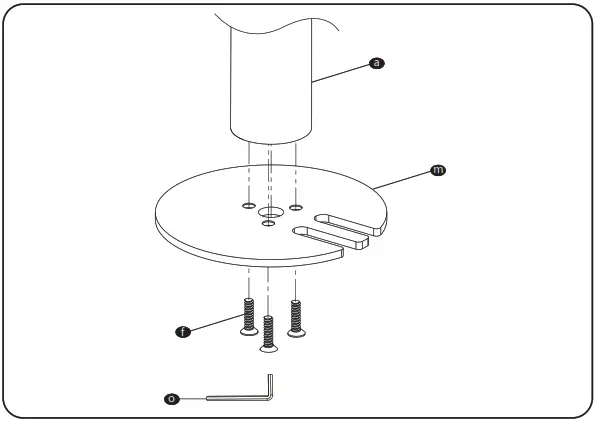 a
m
f
o