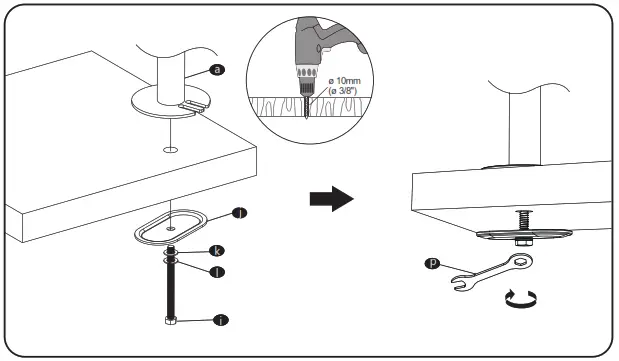 a

ø 10mm
(ø 3/8")

j

k

l

i

p