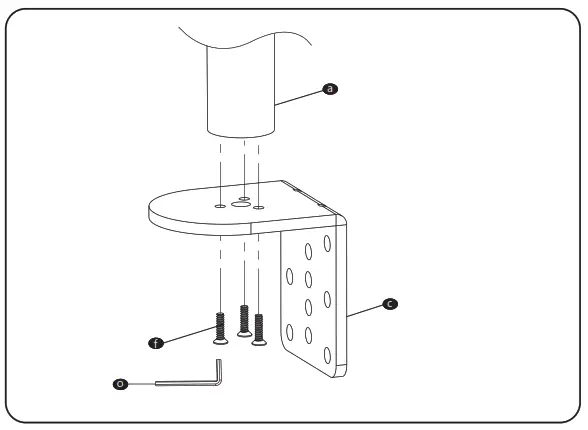 a
c
f
o