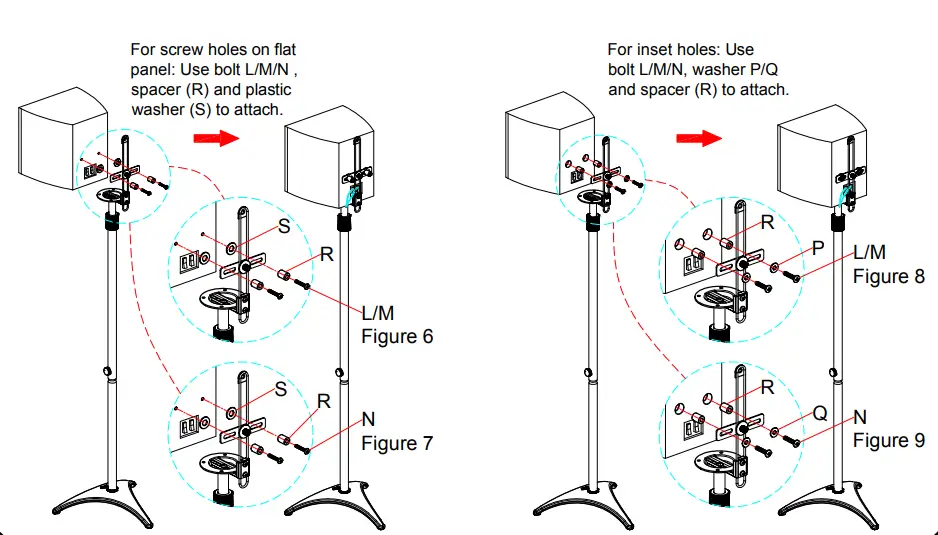 For screw holes on flat panel: Use bolt L/M/N , spacer (R) and plastic washer (S) to attach.

S

R

L/M
Figure 6

S

R

N
Figure 7

For inset holes: Use bolt L/M/N, washer P/Q and spacer (R) to attach.

R

P

L/M
Figure 8

R

Q

N
Figure 9