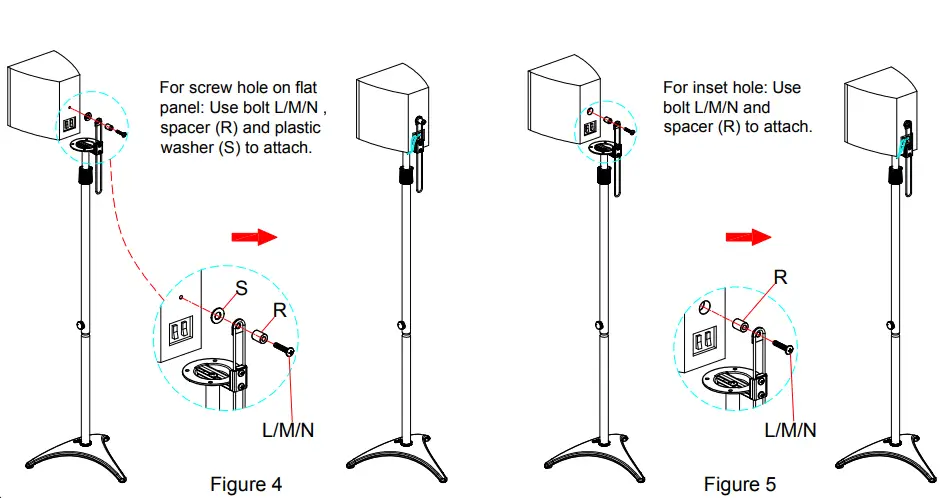 For screw hole on flat panel: Use bolt L/M/N , spacer (R) and plastic washer (S) to attach.

S
R
L/M/N

Figure 4

For inset hole: Use bolt L/M/N and spacer (R) to attach.

R
L/M/N

Figure 5