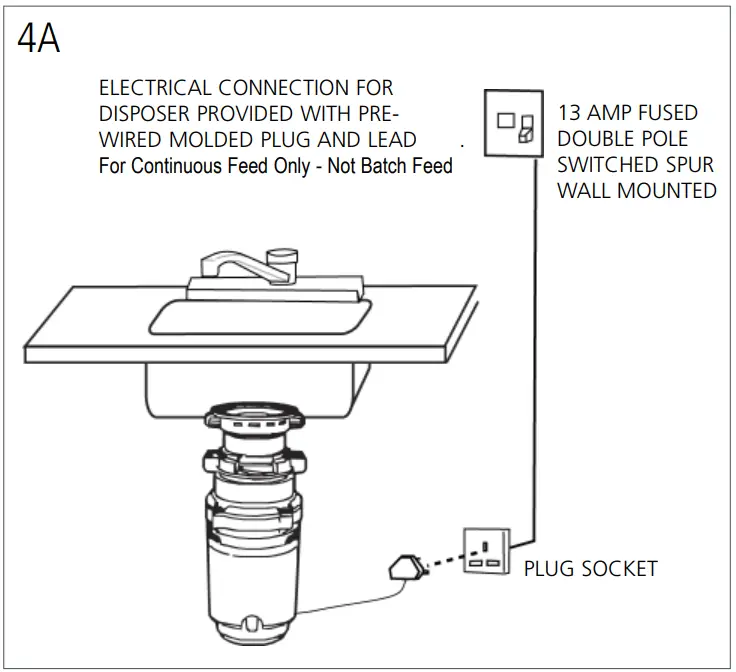 4A

ELECTRICAL CONNECTION FOR DISPOSER PROVIDED WITH PRE-WIRED MOLDED PLUG AND LEAD .
For Continuous Feed Only - Not Batch Feed

13 AMP FUSED DOUBLE POLE SWITCHED SPUR WALL MOUNTED

PLUG SOCKET