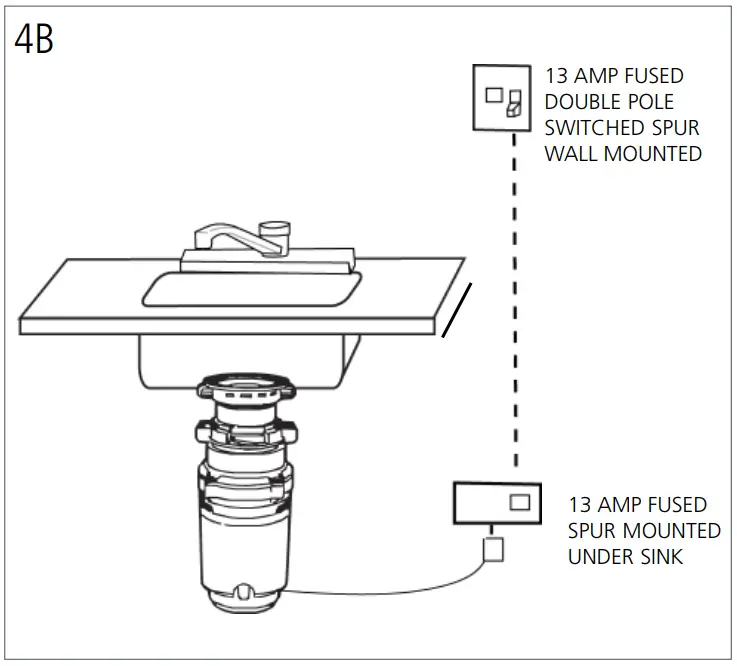 4B

13 AMP FUSED DOUBLE POLE SWITCHED SPUR WALL MOUNTED

13 AMP FUSED SPUR MOUNTED UNDER SINK