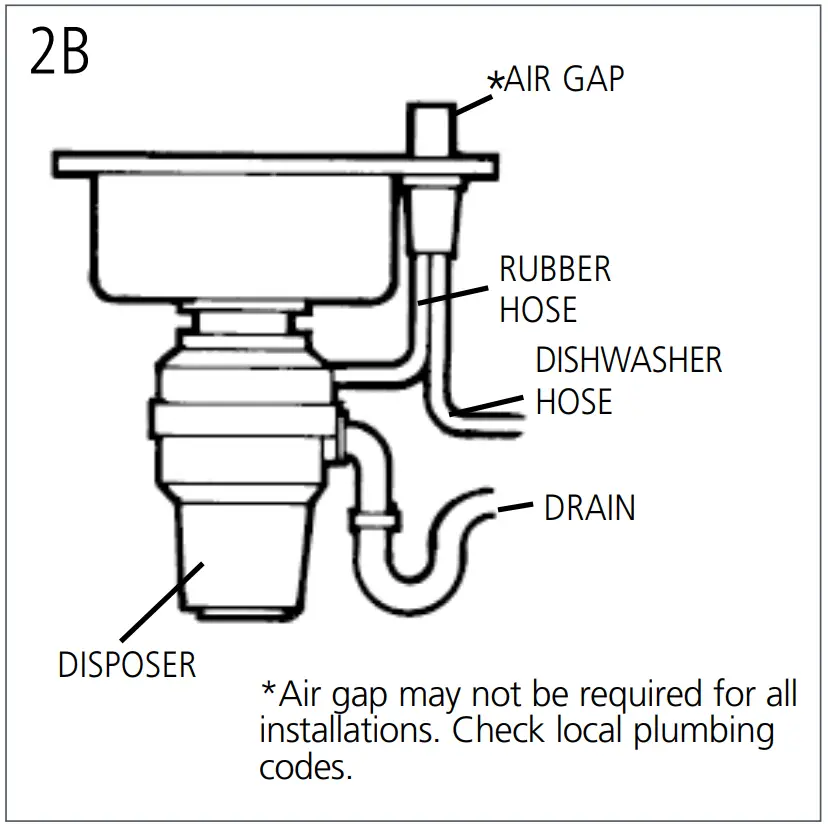 2B

*AIR GAP

RUBBER HOSE

DISHWASHER HOSE

DRAIN

DISPOSER

*Air gap may not be required for all installations. Check local plumbing codes.