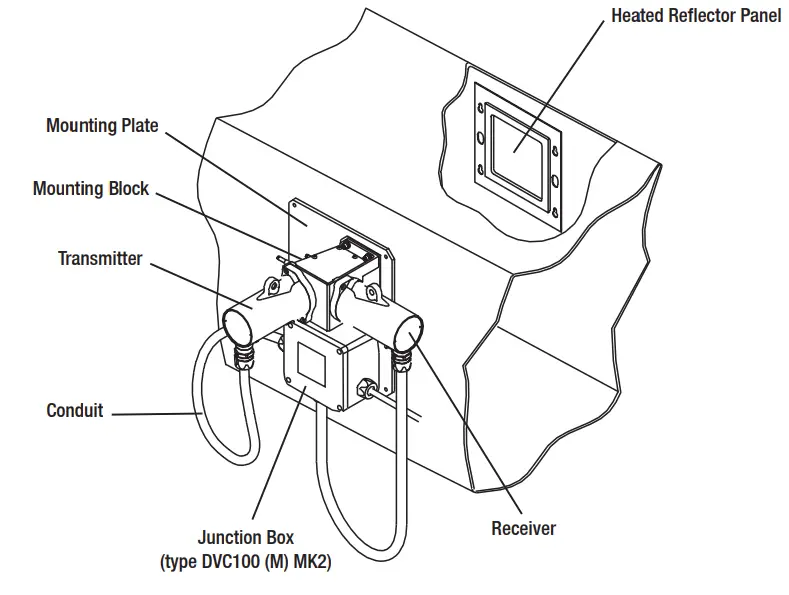 Heated Reflector Panel

Mounting Plate

Mounting Block

Transmitter

Conduit

Junction Box
(type DVC100 (M) MK2)

Receiver