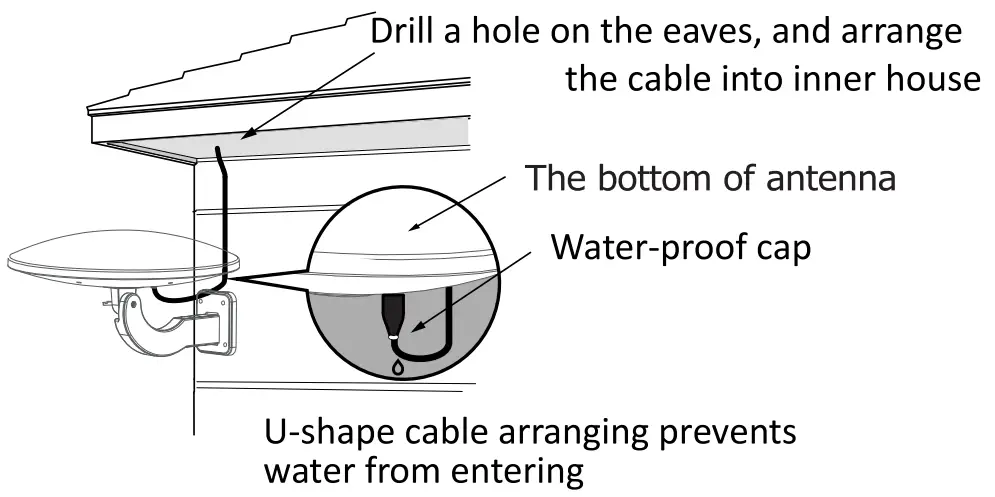 Drill a hole on the eaves, and arrange the cable into inner house

The bottom of antenna

Water-proof cap

U-shape cable arranging prevents water from entering