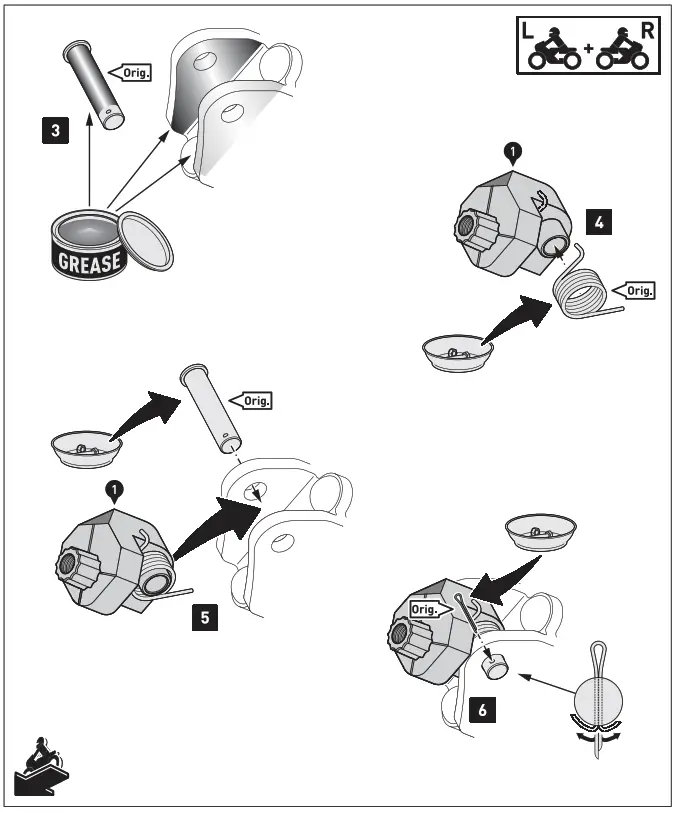 L
+
R

Orig.

3

GREASE

1

4

Orig.

Orig.

1

5

Orig.

6