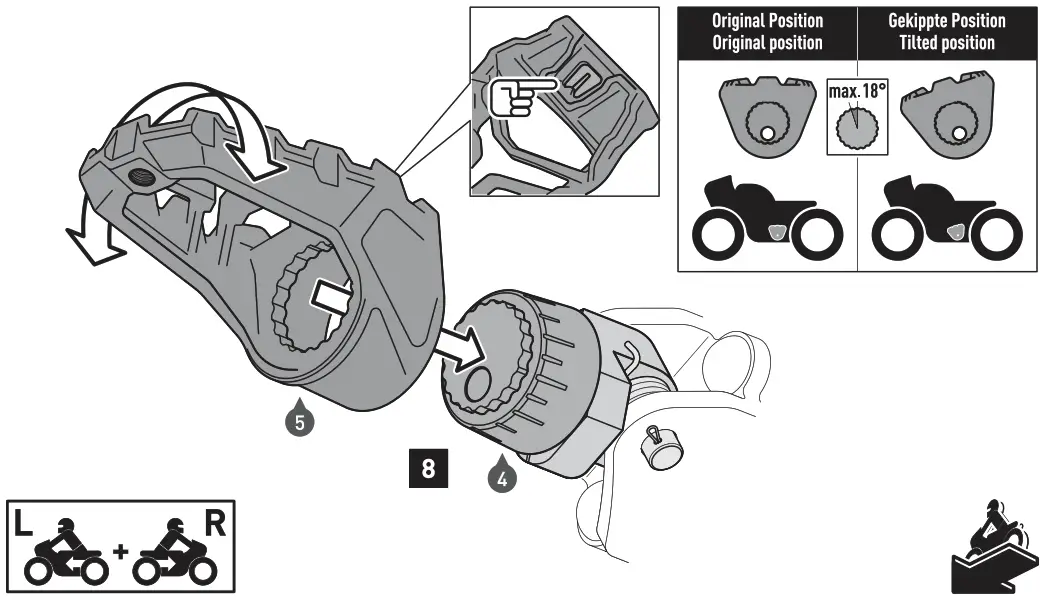 Original Position
Original position

Gekippte Position
Tilted position

max. 18°

5

8

4

L

+

R