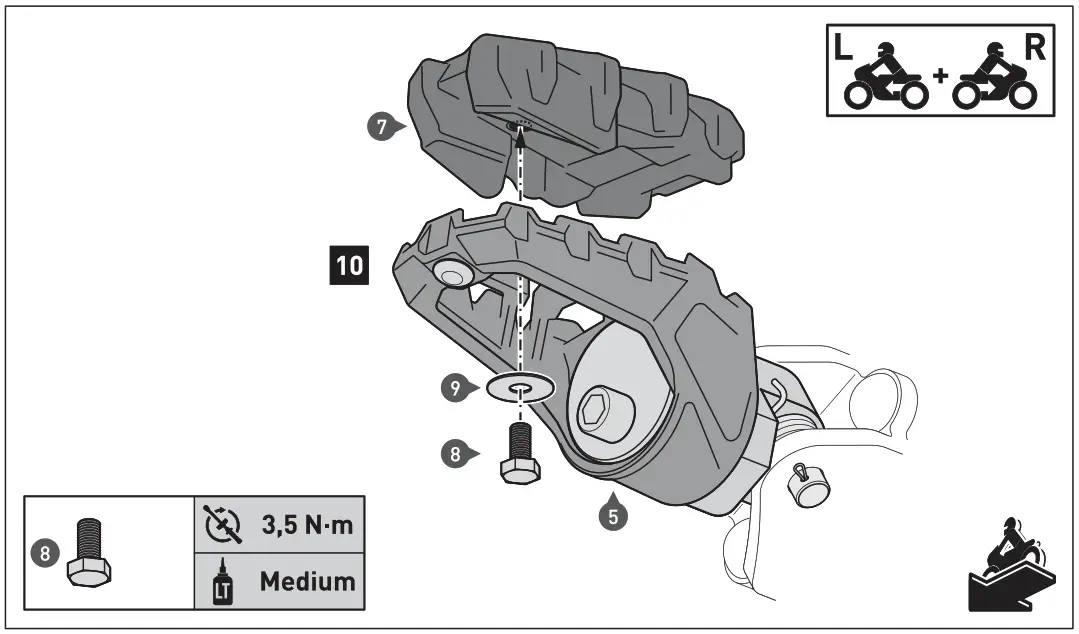 L + R

7

10

9

8

5

8

3,5 N·m

LT

Medium