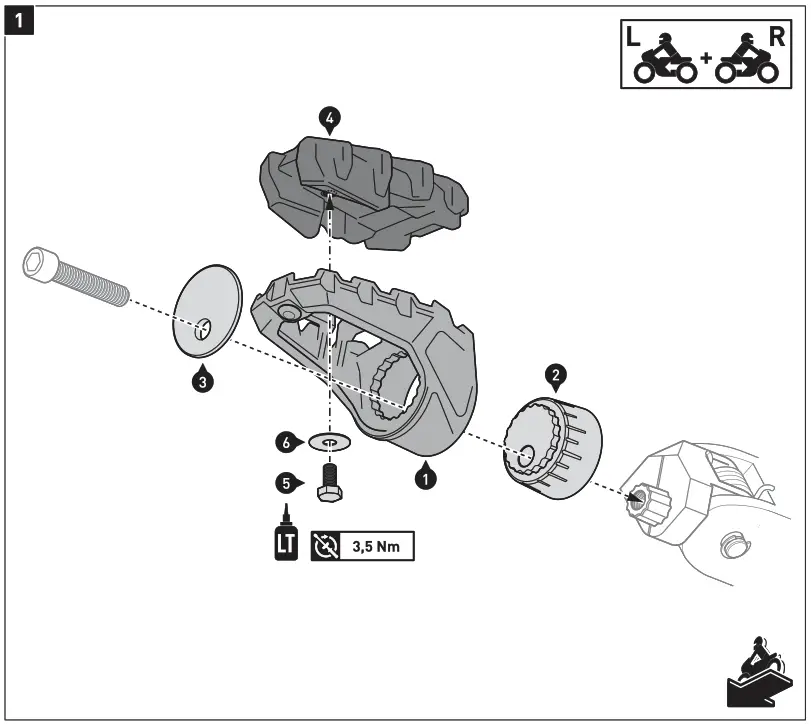 1

L + R

4

3

2

6

5

1

LT

3,5 Nm