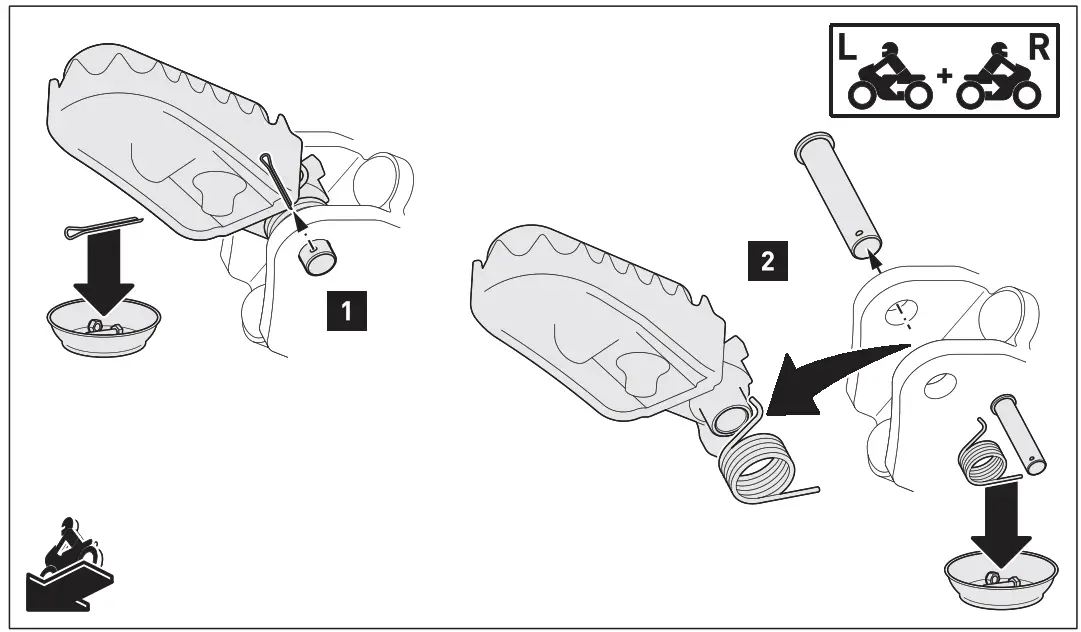 L + R

1

2