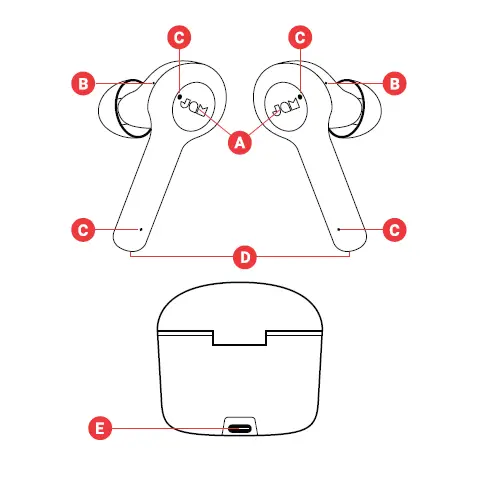 C
C
B
B
JAM
JAM
A
C
C
D
E