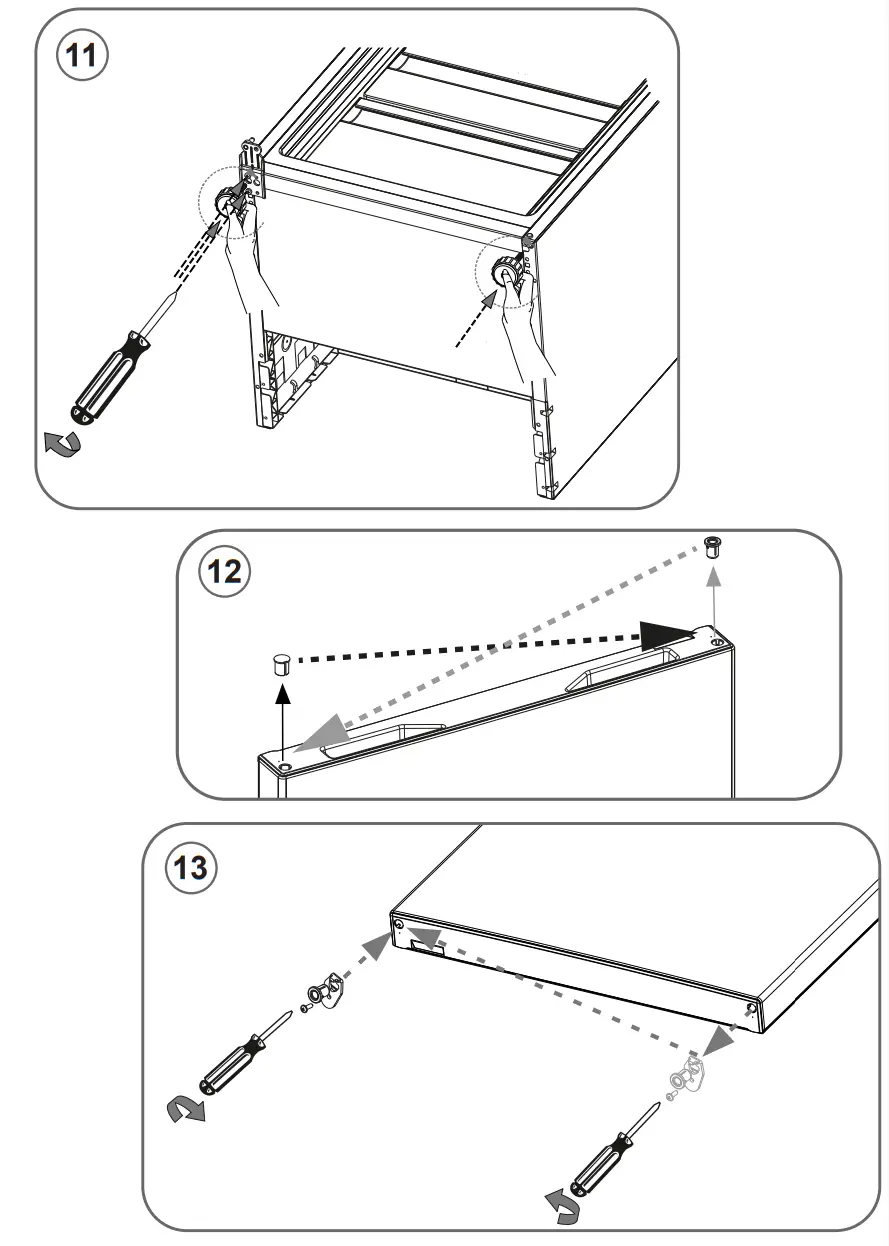 11

12

13