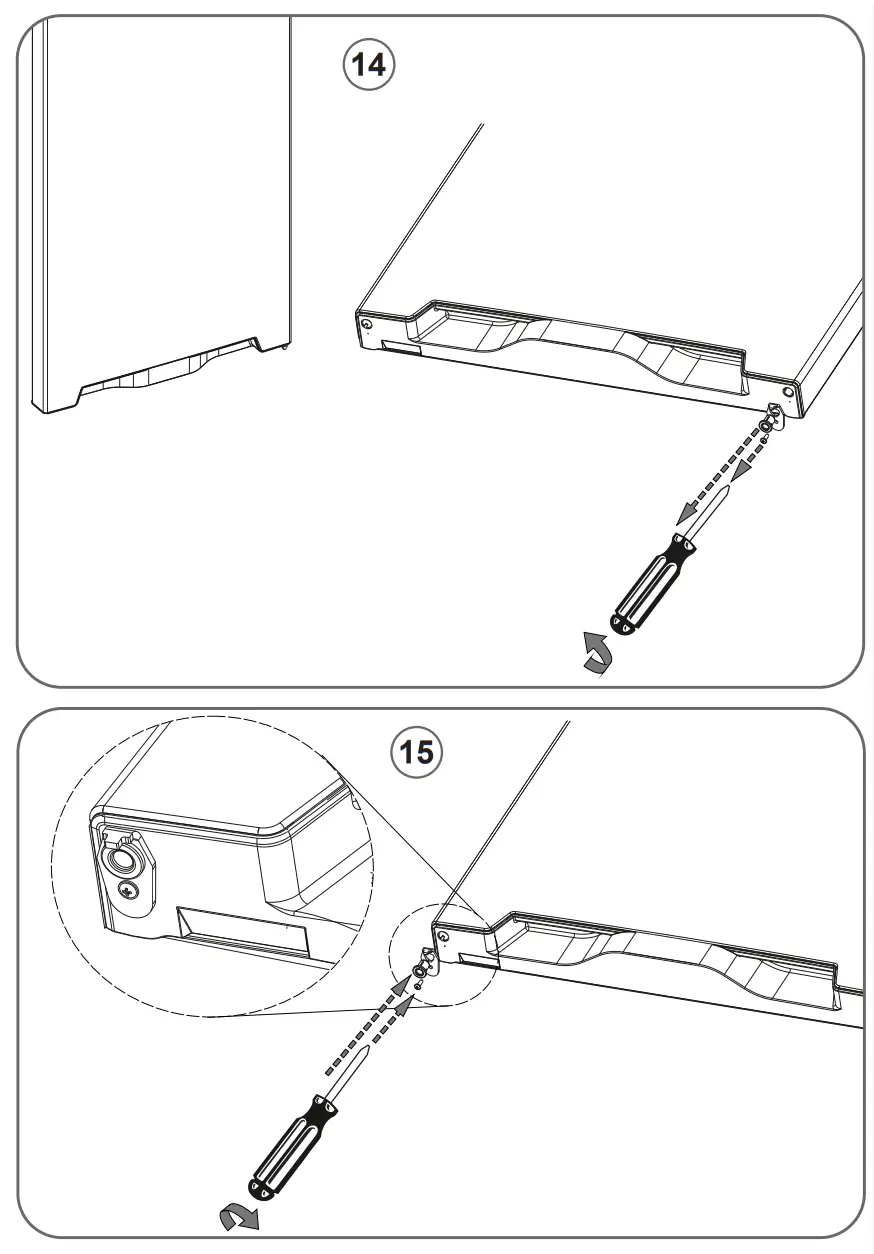 14

15