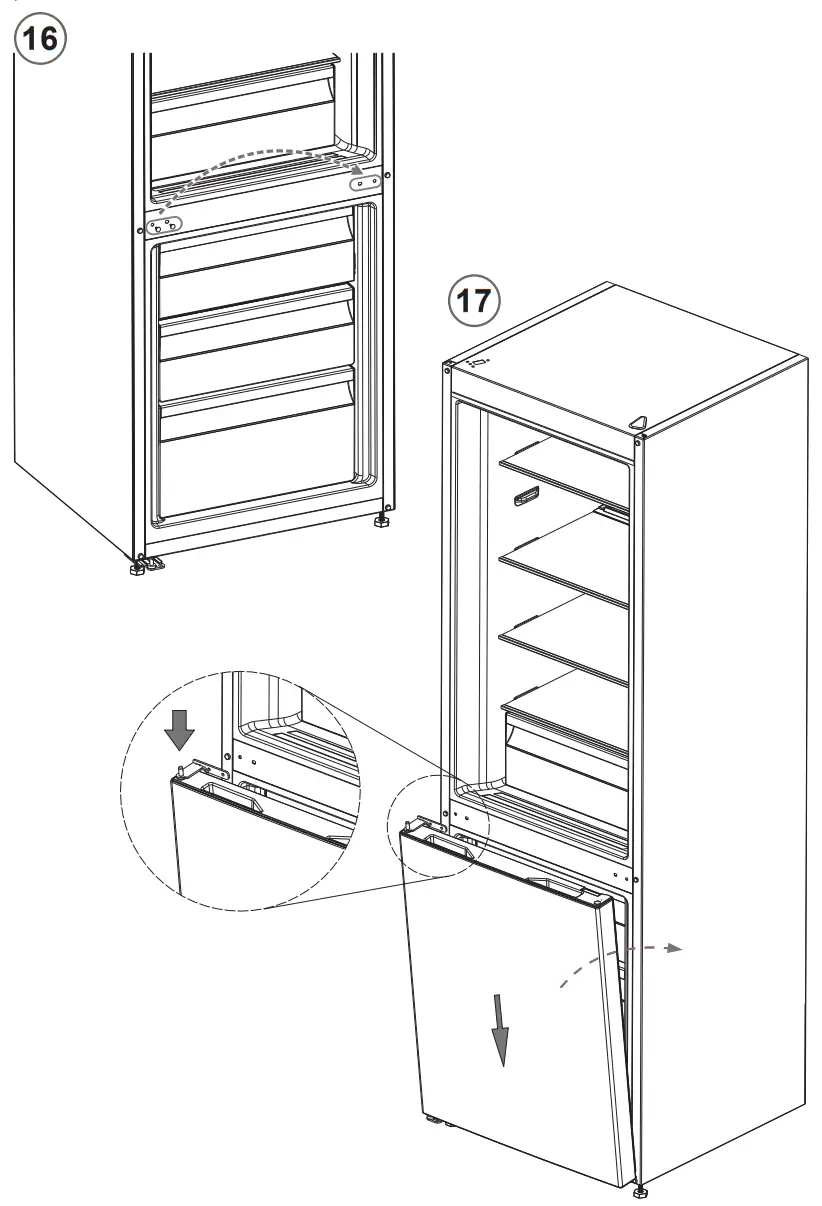 16

17