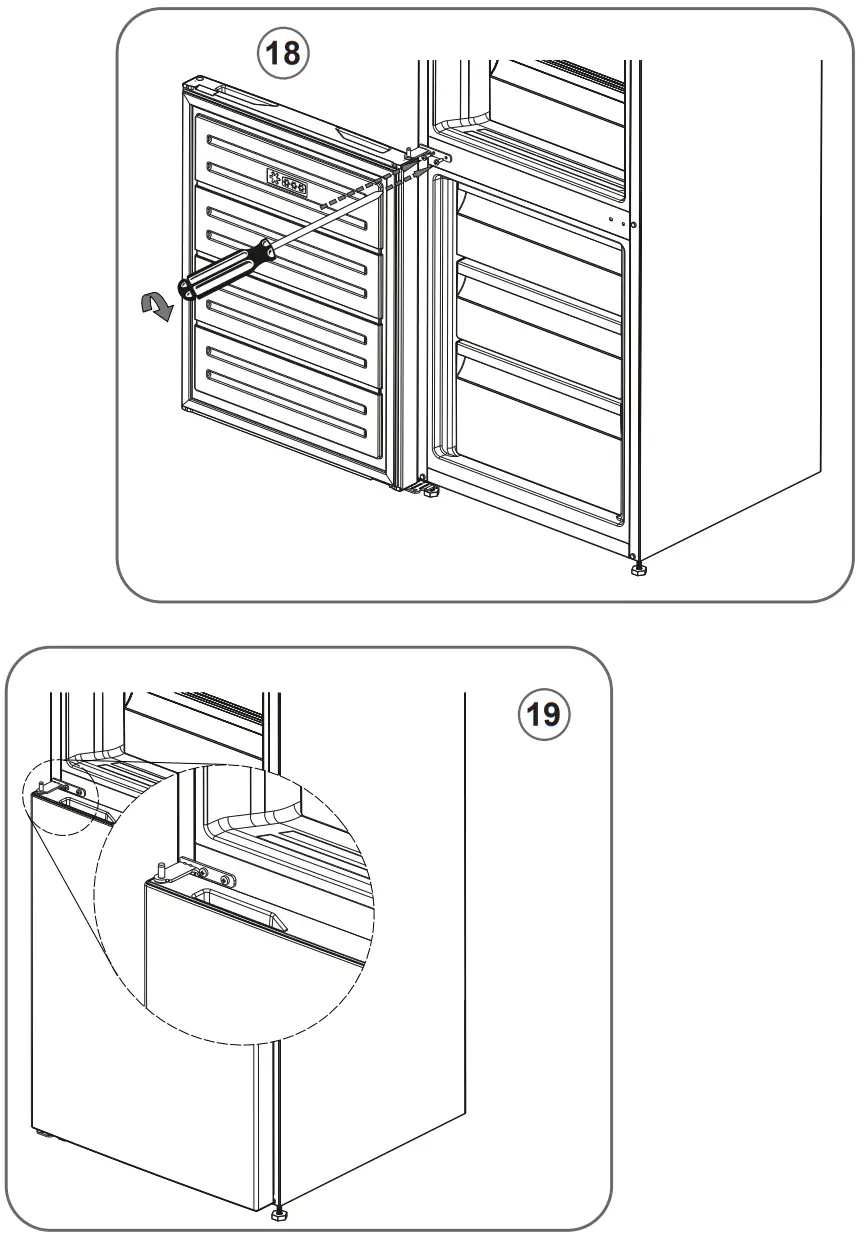 18

19