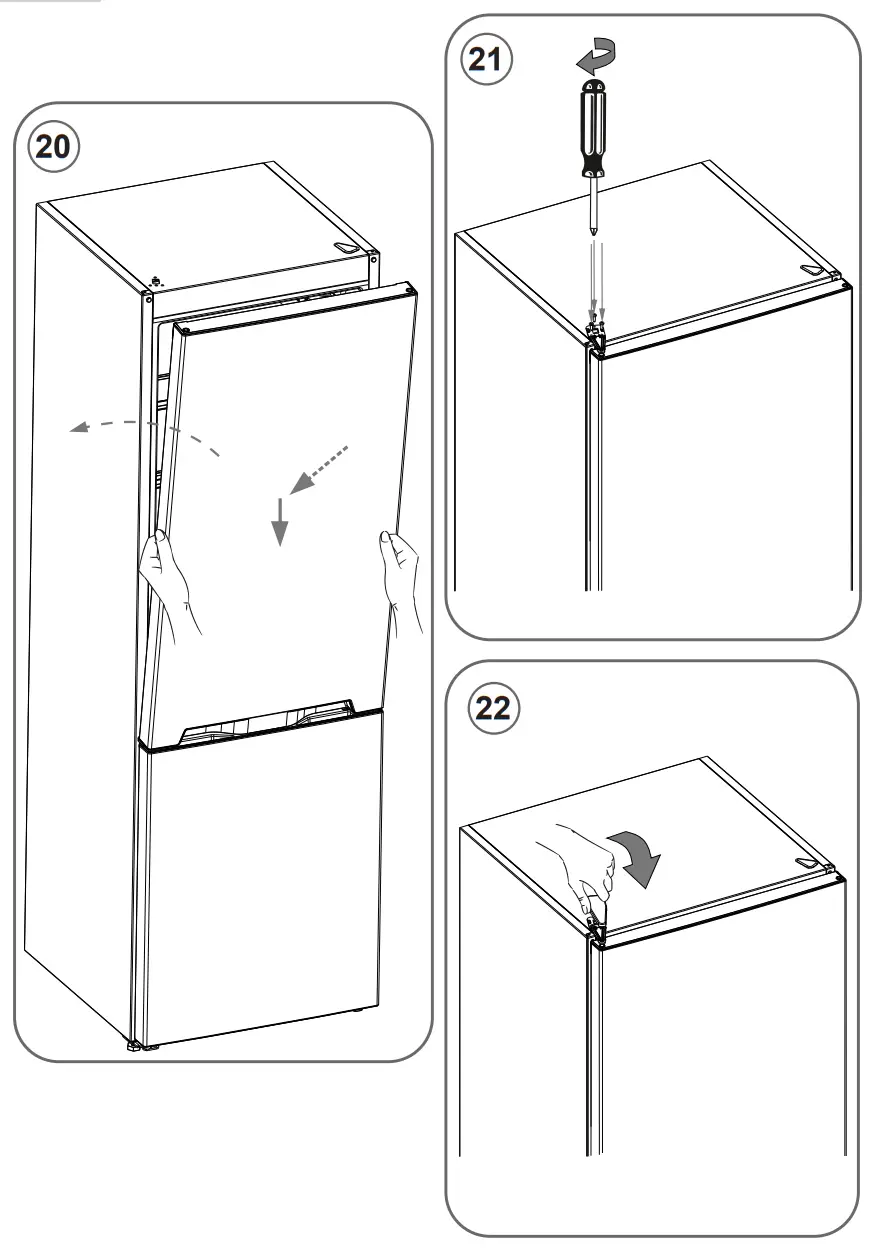 20

21

22