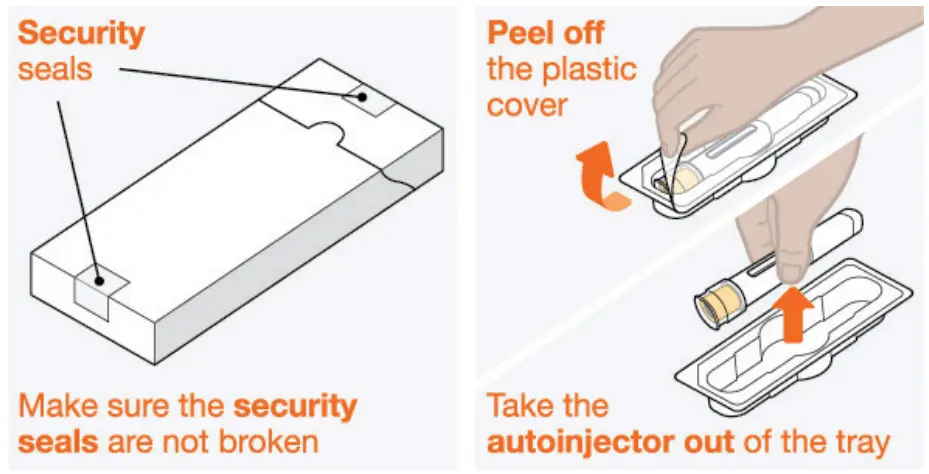 Security seals

Make sure the security seals are not broken

Peel off the plastic cover

Take the autoinjector out of the tray