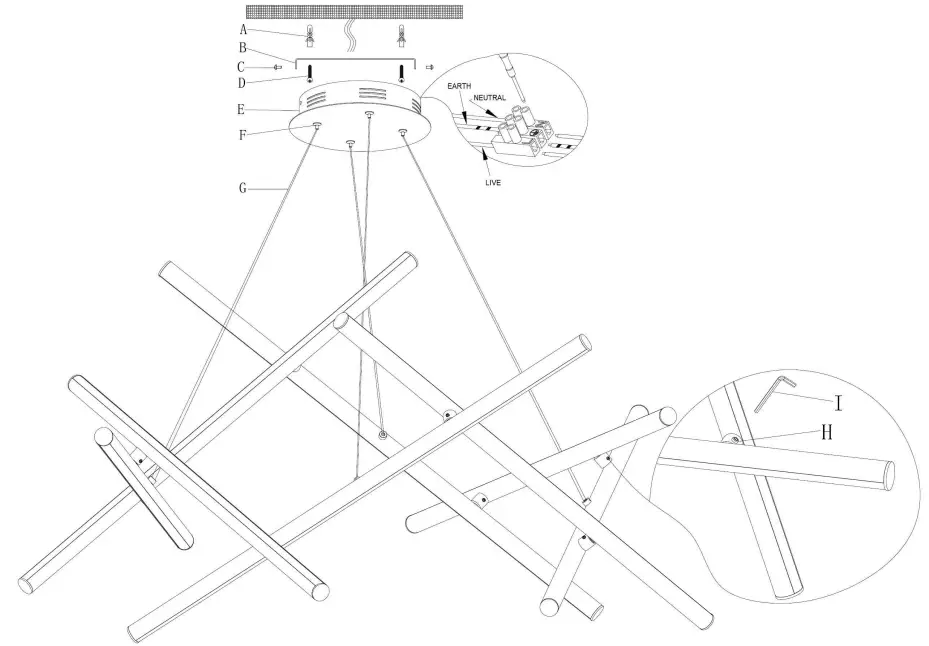 A
B
C
D
E
F
G
EARTH
NEUTRAL
LIVE
I
H