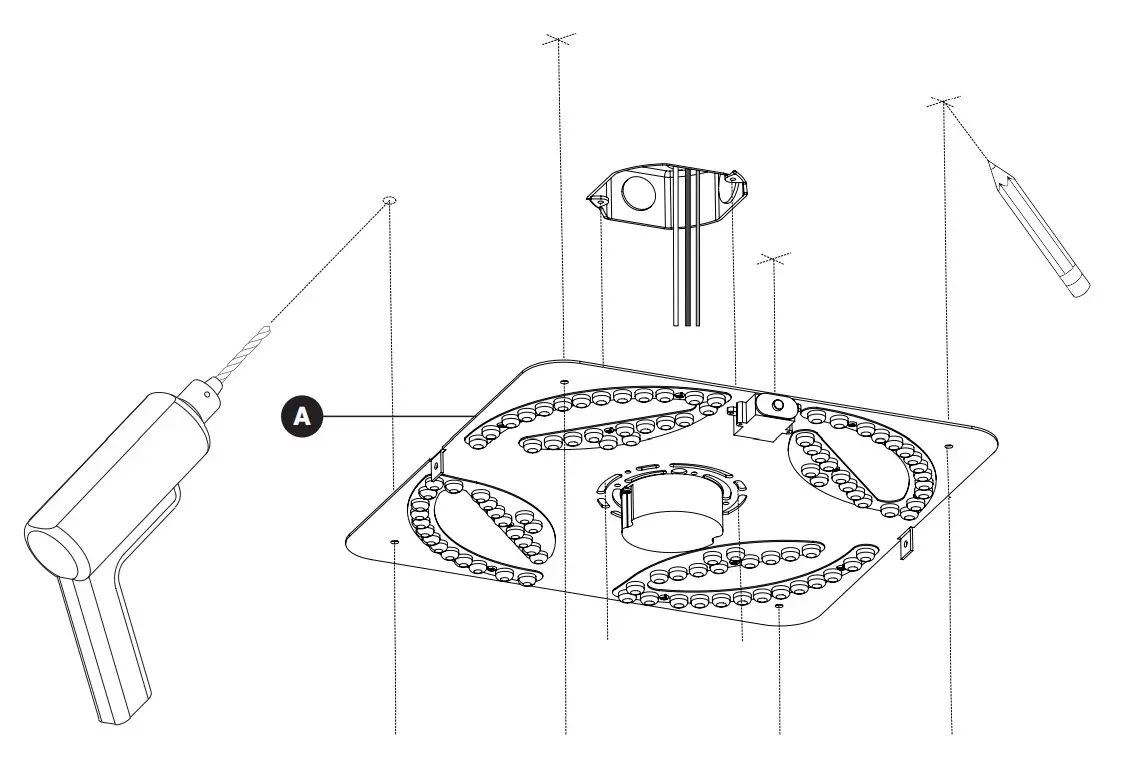 A