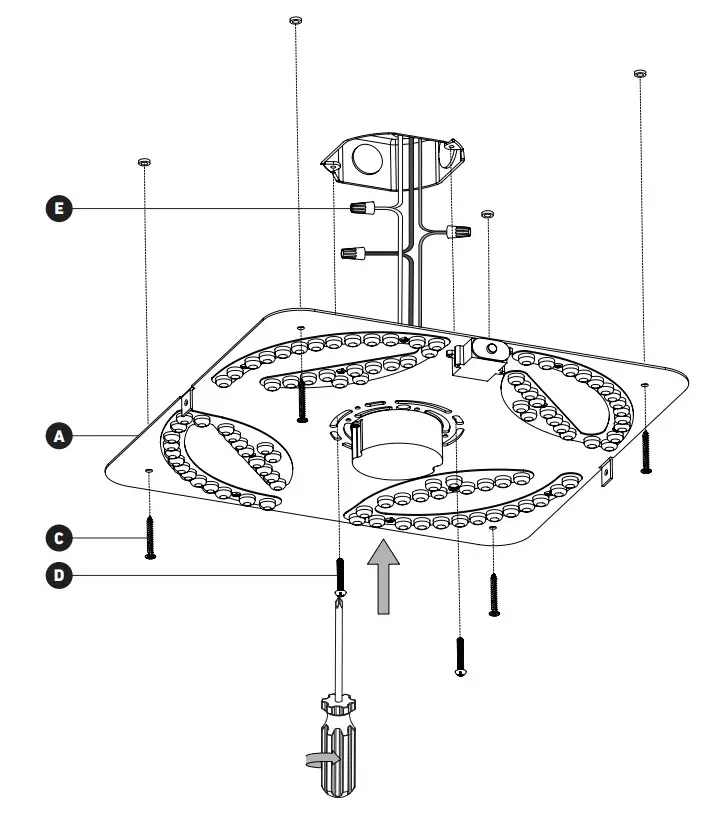 E
A
C
D