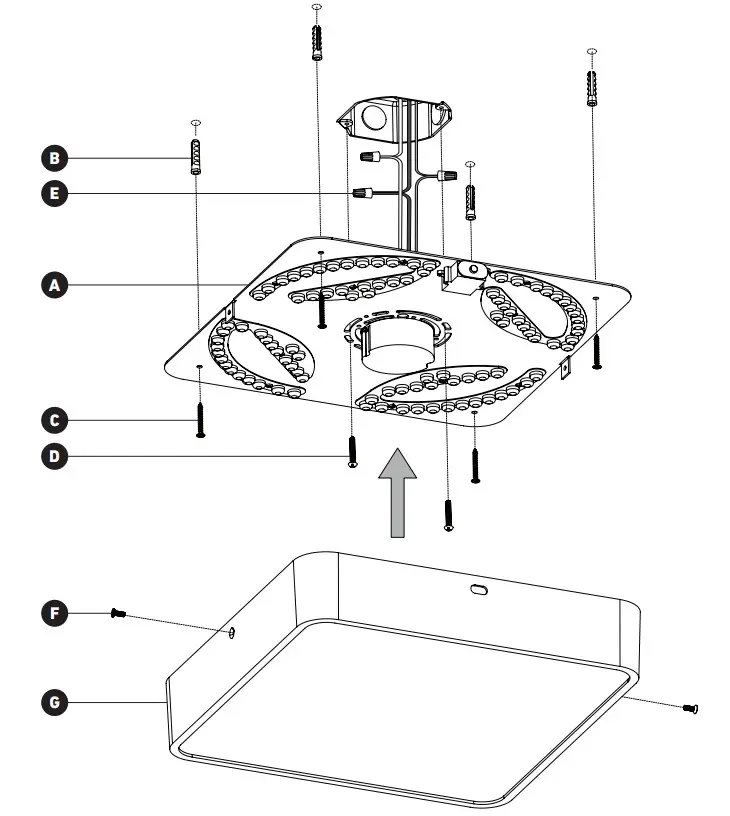 B
E
A
C
D
F
G