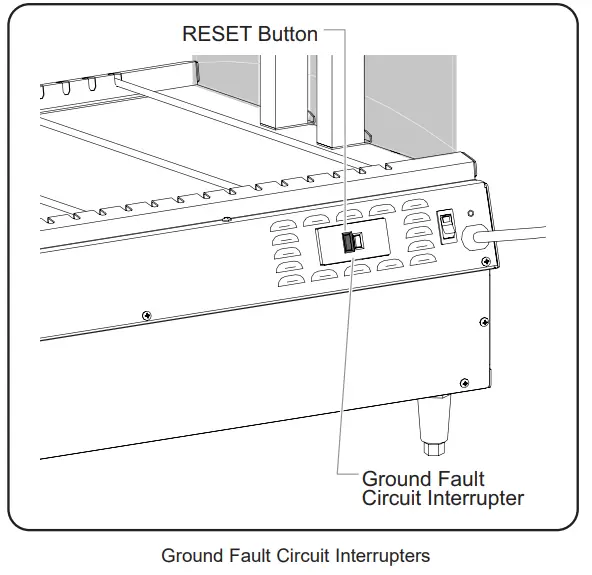 RESET Button

Ground Fault
Circuit Interrupter

Ground Fault Circuit Interrupters