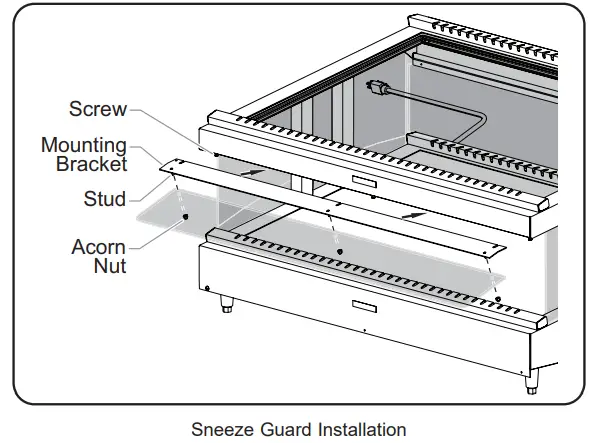 Screw
Mounting Bracket
Stud
Acorn Nut

Sneeze Guard Installation